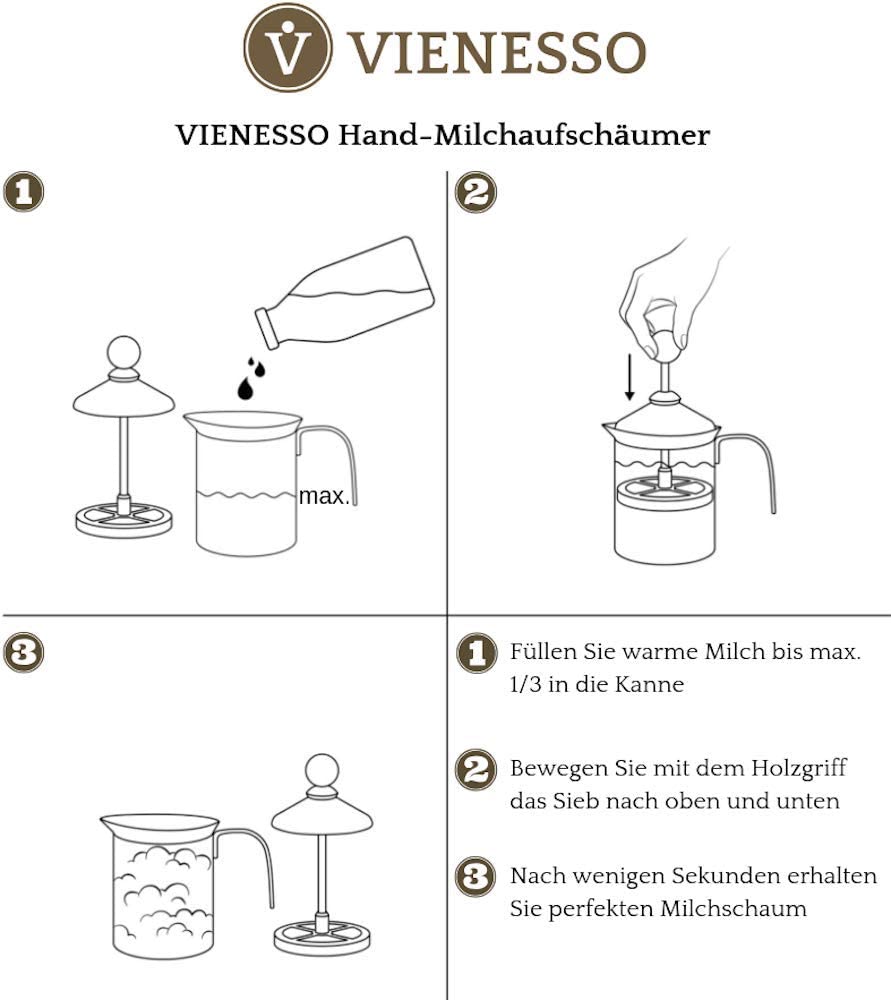 V VIENESSO

VIENESSO Hand-Milchaufschäumer

1

max.

2

3

1 Füllen Sie warme Milch bis max. 1/3 in die Kanne

2 Bewegen Sie mit dem Holzgriff das Sieb nach oben und unten

3 Nach wenigen Sekunden erhalten Sie perfekten Milchschaum